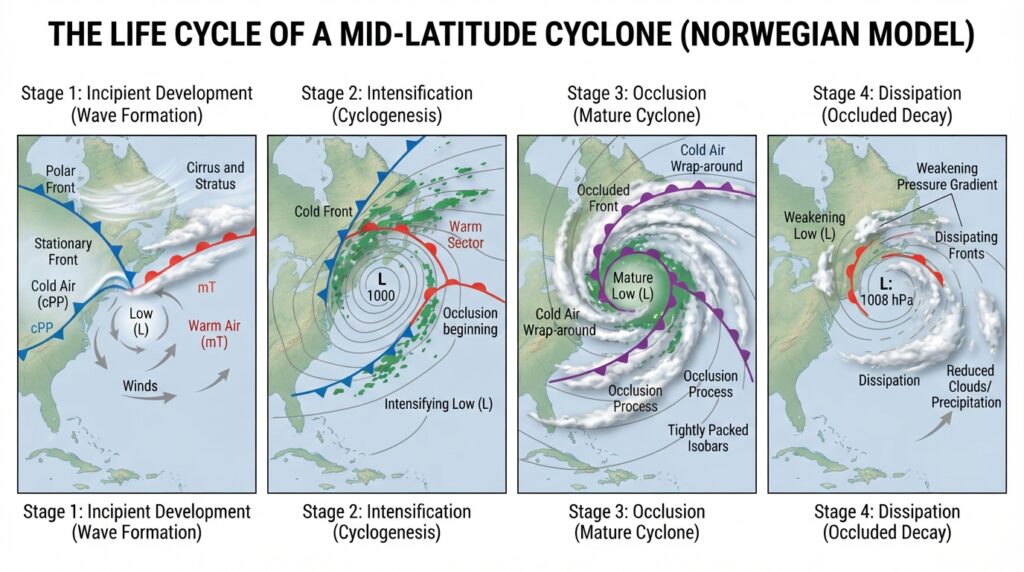 THE LIFE CYCLE OF A MID-LATITUDE CYCLONE (NORWEGIAN MODEL)

Stage 1: Incipient Development (Wave Formation)

Polar Front
Cirrus and Stratus
Stationary Front
Cold Air (cPP)
cPP
mT
Low (L)
Warm Air (mT)
Winds

Stage 1: Incipient Development (Wave Formation)

Stage 2: Intensification (Cyclogenesis)

Cold Front
Warm Sector
L 1000
Occlusion beginning
Intensifying Low (L)

Stage 2: Intensification (Cyclogenesis)

Stage 3: Occlusion (Mature Cyclone)

Cold Air Wrap-around
Occluded Front
Mature Low (L)
Cold Air Wrap-around
Occlusion Process
Occlusion Process
Tightly Packed Isobars

Stage 3: Occlusion (Mature Cyclone)

Stage 4: Dissipation (Occluded Decay)

Weakening Pressure Gradient
Weakening Low (L)
Dissipating Fronts
L: 1008 hPa
Dissipation
Reduced Clouds/ Precipitation

Stage 4: Dissipation (Occluded Decay)